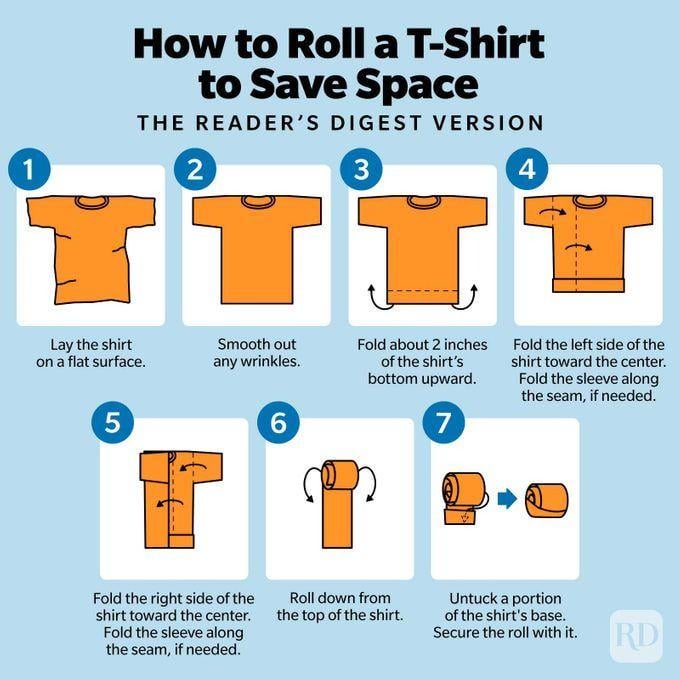 How to Roll a T-Shirt to Save Space

THE READER'S DIGEST VERSION

1

Lay the shirt on a flat surface.

2

Smooth out any wrinkles.

3

Fold about 2 inches of the shirt's bottom upward.

4

Fold the left side of the shirt toward the center. Fold the sleeve along the seam, if needed.

5

Fold the right side of the shirt toward the center. Fold the sleeve along the seam, if needed.

6

Roll down from the top of the shirt.

7

Untuck a portion of the shirt's base. Secure the roll with it.

RD