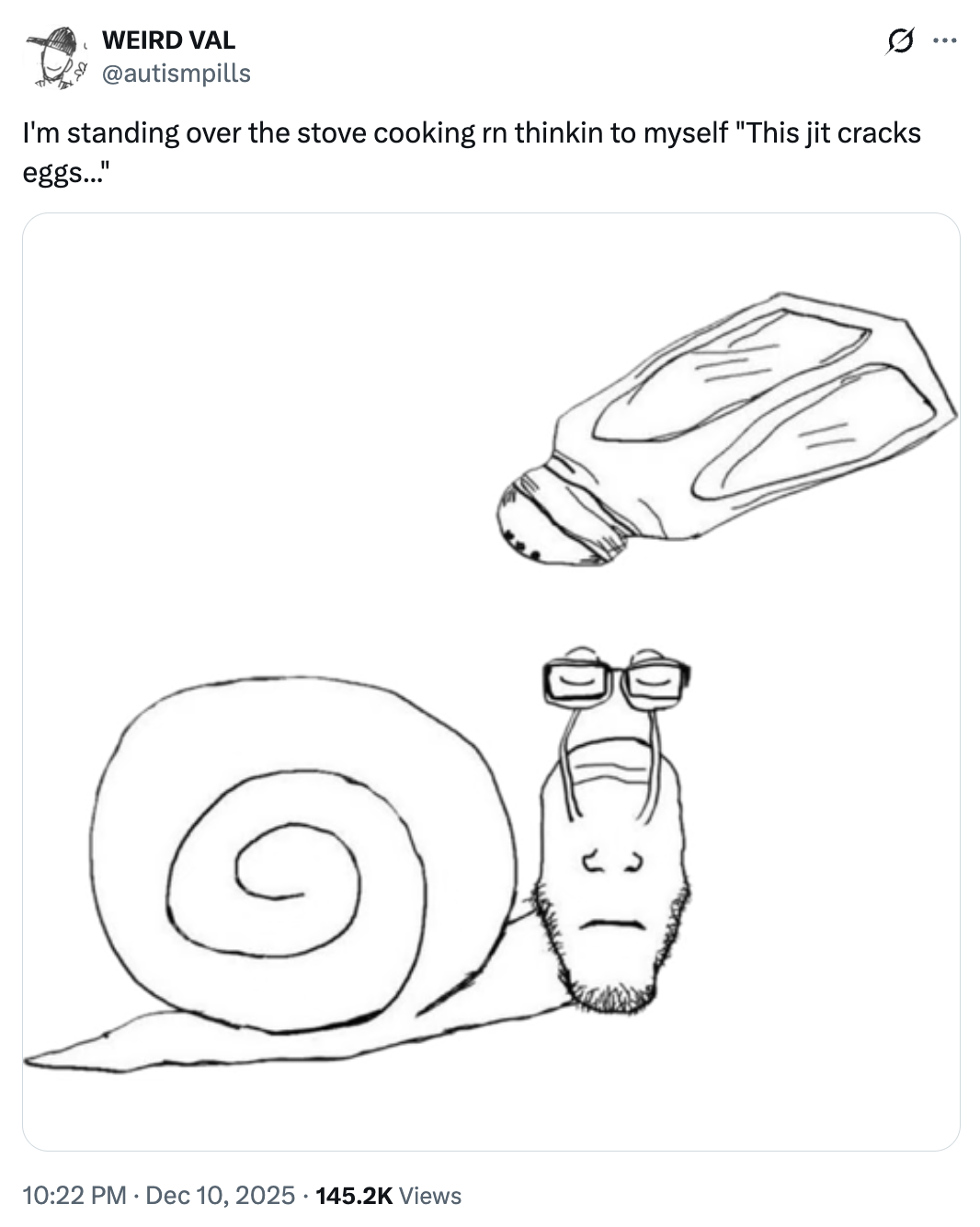 WEIRD VAL
@autismpills

I'm standing over the stove cooking rn thinkin to myself "This jit cracks eggs..."

10:22 PM · Dec 10, 2025 · 145.2K Views