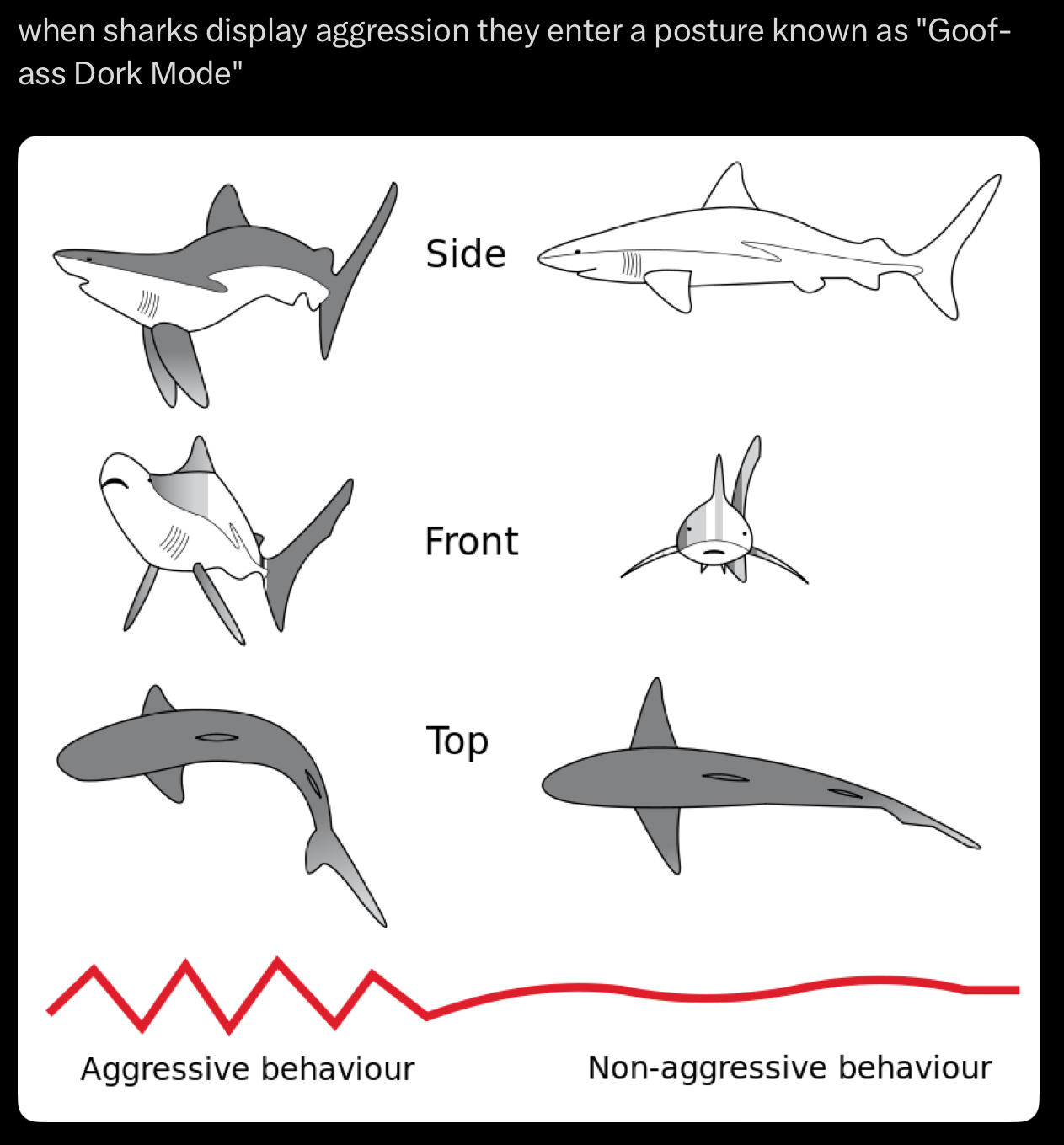 when sharks display aggression they enter a posture known as "Goof-ass Dork Mode"

Side

Front

Top

Aggressive behaviour

Non-aggressive behaviour