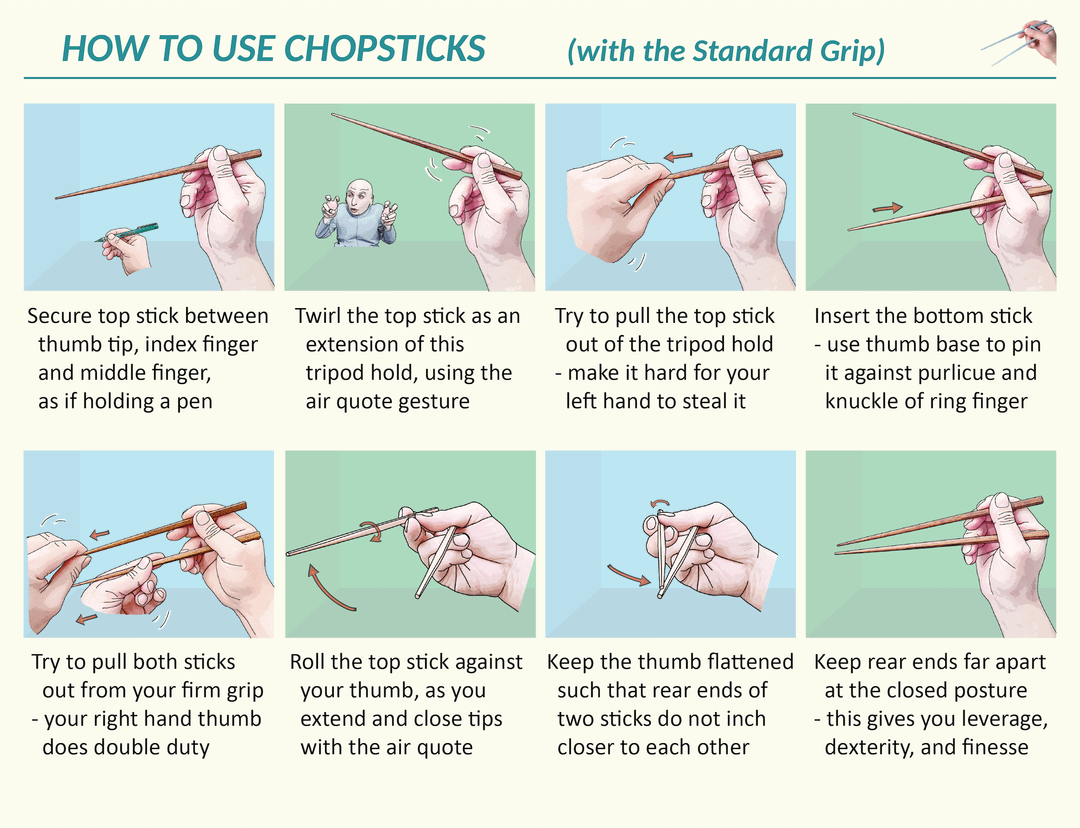 HOW TO USE CHOPSTICKS (with the Standard Grip)

Secure top stick between thumb tip, index finger and middle finger, as if holding a pen

Twirl the top stick as an extension of this tripod hold, using the air quote gesture

Try to pull the top stick out of the tripod hold
- make it hard for your left hand to steal it

Insert the bottom stick
- use thumb base to pin it against purlicue and knuckle of ring finger

Try to pull both sticks out from your firm grip
- your right hand thumb does double duty

Roll the top stick against your thumb, as you extend and close tips with the air quote

Keep the thumb flattened such that rear ends of two sticks do not inch closer to each other

Keep rear ends far apart at the closed posture
- this gives you leverage, dexterity, and finesse