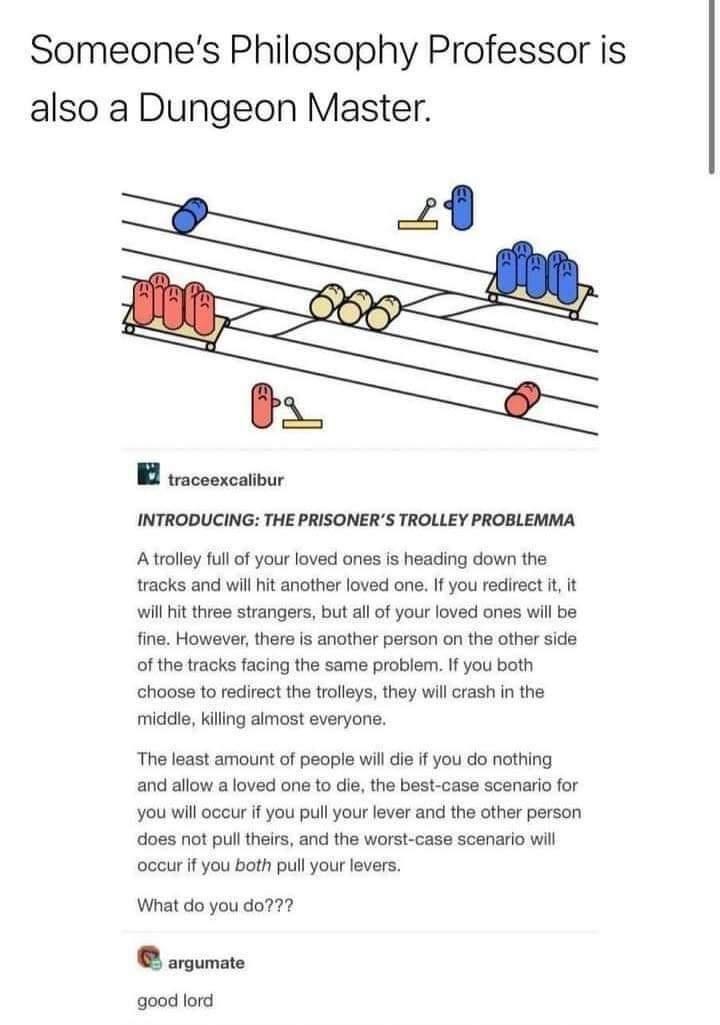 Someone's Philosophy Professor is also a Dungeon Master.

traceexcalibur

INTRODUCING: THE PRISONER'S TROLLEY PROBLEMMA

A trolley full of your loved ones is heading down the tracks and will hit another loved one. If you redirect it, it will hit three strangers, but all of your loved ones will be fine. However, there is another person on the other side of the tracks facing the same problem. If you both choose to redirect the trolleys, they will crash in the middle, killing almost everyone.

The least amount of people will die if you do nothing and allow a loved one to die, the best-case scenario for you will occur if you pull your lever and the other person does not pull theirs, and the worst-case scenario will occur if you both pull your levers.

What do you do???

argumate

good lord