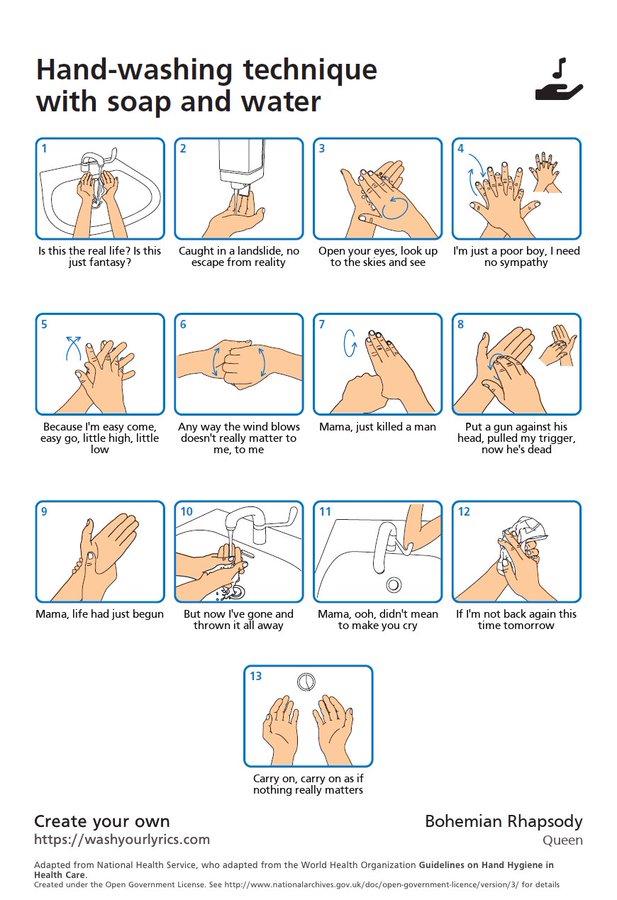 Hand-washing technique with soap and water

1
Is this the real life? Is this just fantasy?

2
Caught in a landslide, no escape from reality

3
Open your eyes, look up to the skies and see

4
I'm just a poor boy, I need no sympathy

5
Because I'm easy come, easy go, little high, little low

6
Any way the wind blows doesn't really matter to me, to me

7
Mama, just killed a man

8
Put a gun against his head, pulled my trigger, now he's dead

9
Mama, life had just begun

10
But now I've gone and thrown it all away

11
Mama, ooh, didn't mean to make you cry

12
If I'm not back again this time tomorrow

13
Carry on, carry on as if nothing really matters

Create your own
https://washyourlyrics.com

Bohemian Rhapsody
Queen

Adapted from National Health Service, who adapted from the World Health Organization Guidelines on Hand Hygiene in Health Care.
Created under the Open Government License. See http://www.nationalarchives.gov.uk/doc/open-government-licence/version/3/ for details