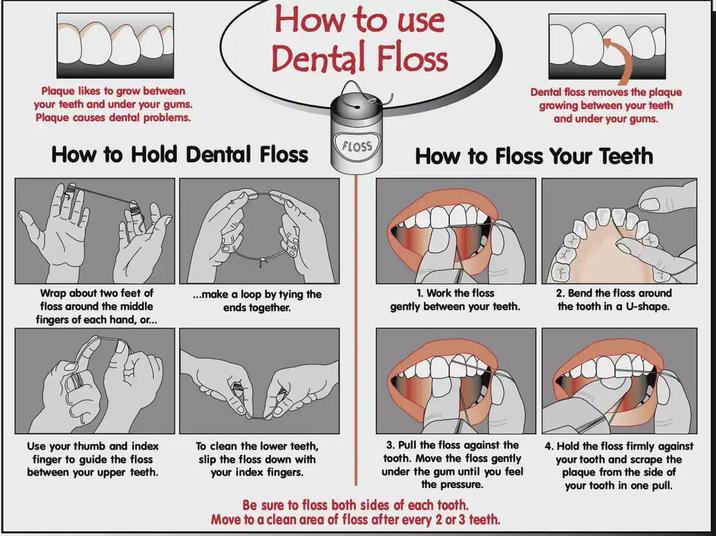 How to use Dental Floss

Plaque likes to grow between your teeth and under your gums. Plaque causes dental problems.

Dental floss removes the plaque growing between your teeth and under your gums.

FLOSS

How to Hold Dental Floss

Wrap about two feet of floss around the middle fingers of each hand, or...

...make a loop by tying the ends together.

Use your thumb and index finger to guide the floss between your upper teeth.

To clean the lower teeth, slip the floss down with your index fingers.

How to Floss Your Teeth

1. Work the floss gently between your teeth.

2. Bend the floss around the tooth in a U-shape.

3. Pull the floss against the tooth. Move the floss gently under the gum until you feel the pressure.

4. Hold the floss firmly against your tooth and scrape the plaque from the side of your tooth in one pull.

Be sure to floss both sides of each tooth.
Move to a clean area of floss after every 2 or 3 teeth.