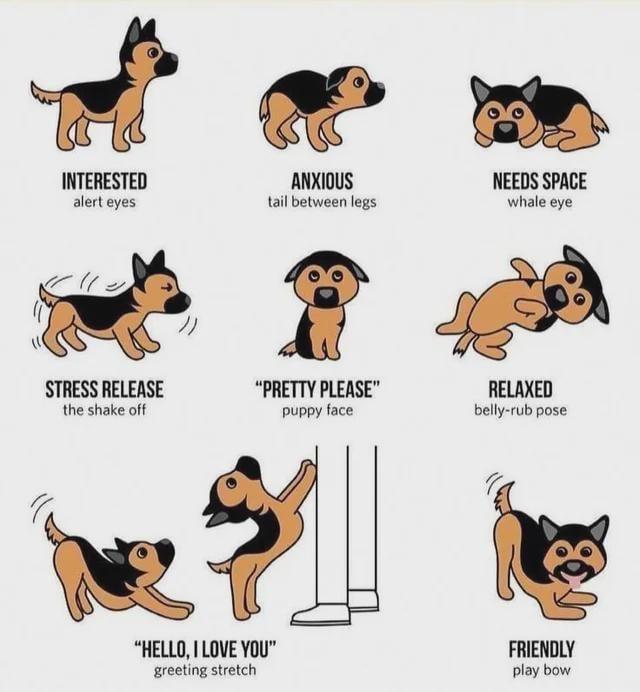 INTERESTED
alert eyes

ANXIOUS
tail between legs

NEEDS SPACE
whale eye

STRESS RELEASE
the shake off

"PRETTY PLEASE"
puppy face

RELAXED
belly-rub pose

"HELLO, I LOVE YOU"
greeting stretch

FRIENDLY
play bow