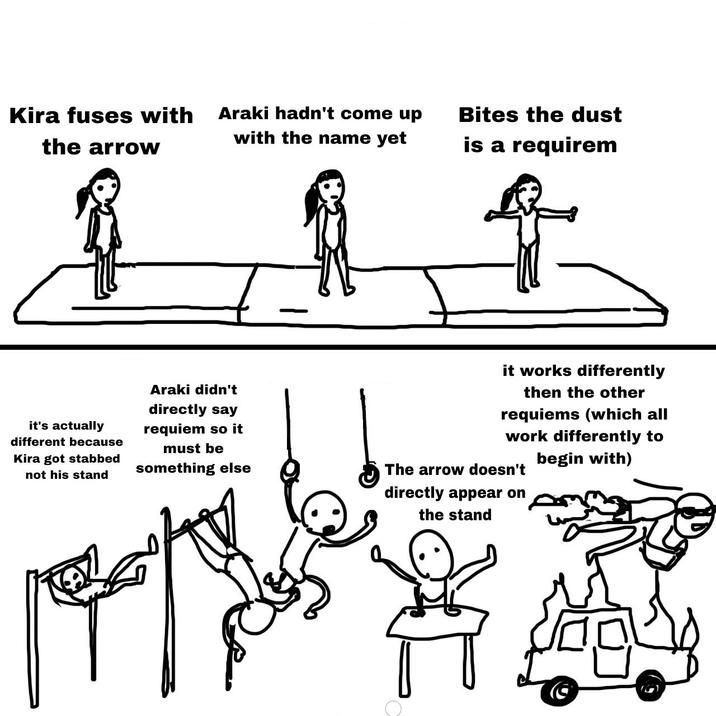 Kira fuses with the arrow

Araki hadn't come up with the name yet

Bites the dust is a requirem

it's actually different because Kira got stabbed not his stand

Araki didn't directly say requiem so it must be something else

The arrow doesn't directly appear on the stand

it works differently then the other requiems (which all work differently to begin with)