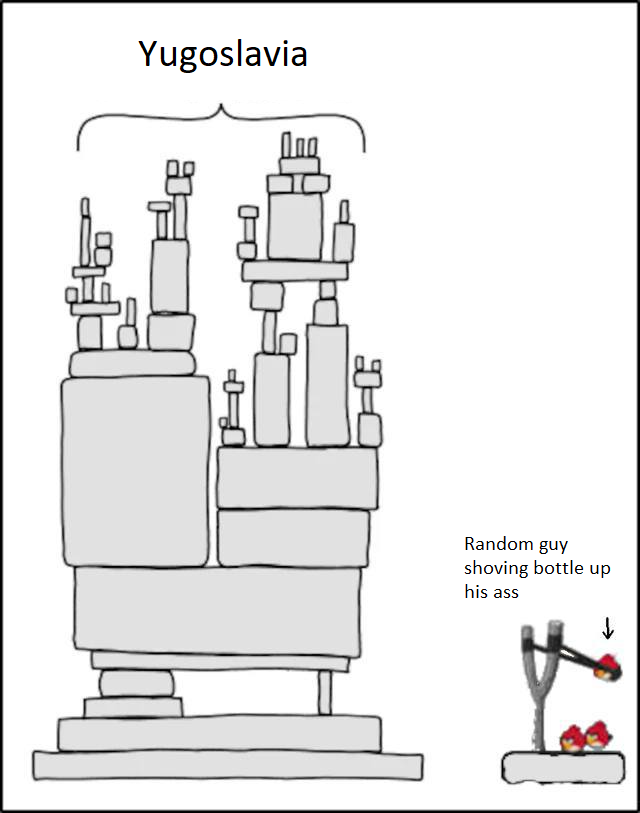 Yugoslavia

Random guy shoving bottle up his ass