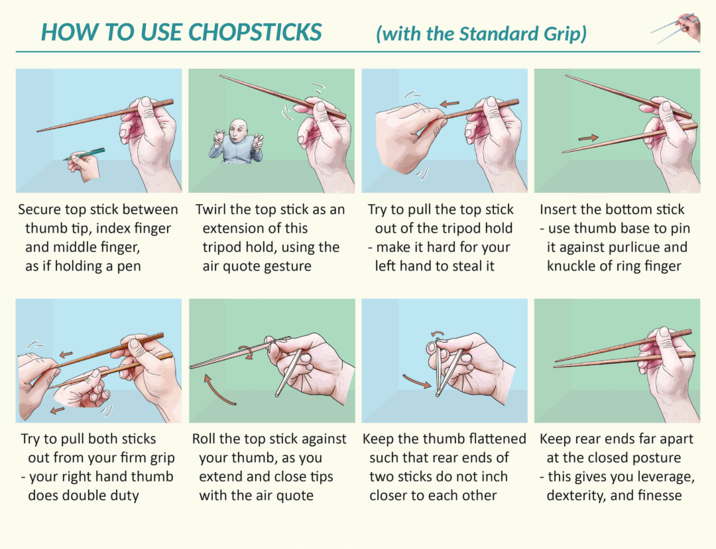 HOW TO USE CHOPSTICKS (with the Standard Grip)

Secure top stick between thumb tip, index finger and middle finger, as if holding a pen

Twirl the top stick as an extension of this tripod hold, using the air quote gesture

Try to pull the top stick out of the tripod hold - make it hard for your left hand to steal it

Insert the bottom stick - use thumb base to pin it against purlicue and knuckle of ring finger

Try to pull both sticks out from your firm grip - your right hand thumb does double duty

Roll the top stick against your thumb, as you extend and close tips with the air quote

Keep the thumb flattened such that rear ends of two sticks do not inch closer to each other

Keep rear ends far apart at the closed posture - this gives you leverage, dexterity, and finesse