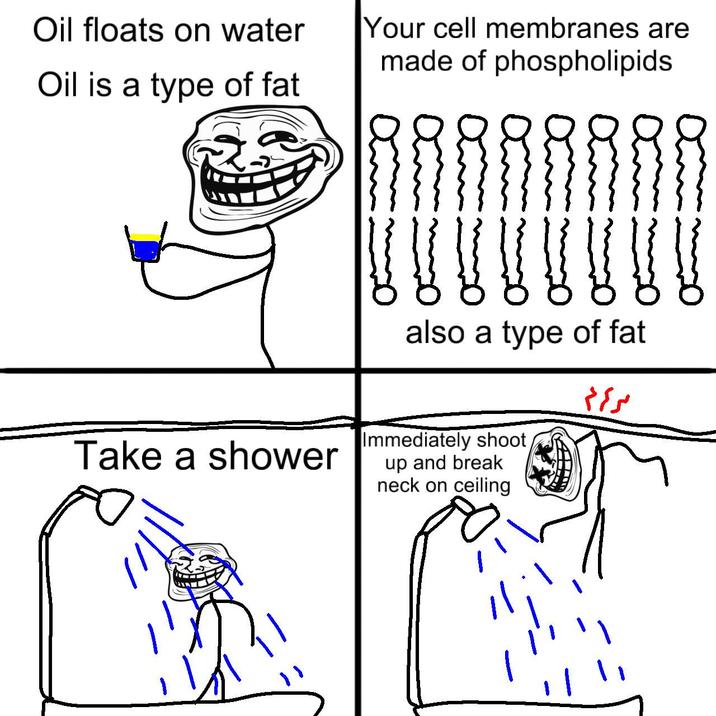 Oil floats on water

Oil is a type of fat

Your cell membranes are made of phospholipids

also a type of fat

Take a shower

Immediately shoot up and break neck on ceiling