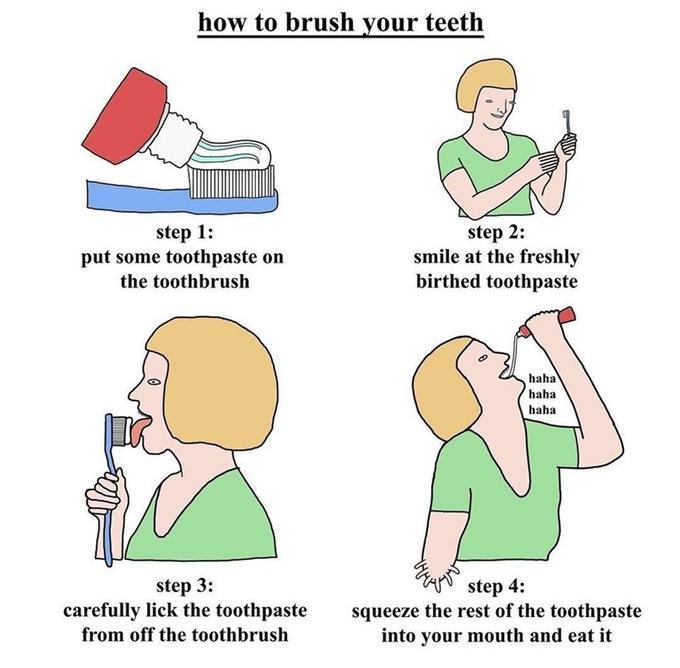 how to brush your teeth

step 1:
put some toothpaste on the toothbrush

step 2:
smile at the freshly birthed toothpaste

step 3:
carefully lick the toothpaste from off the toothbrush

haha
haha
haha

step 4:
squeeze the rest of the toothpaste into your mouth and eat it