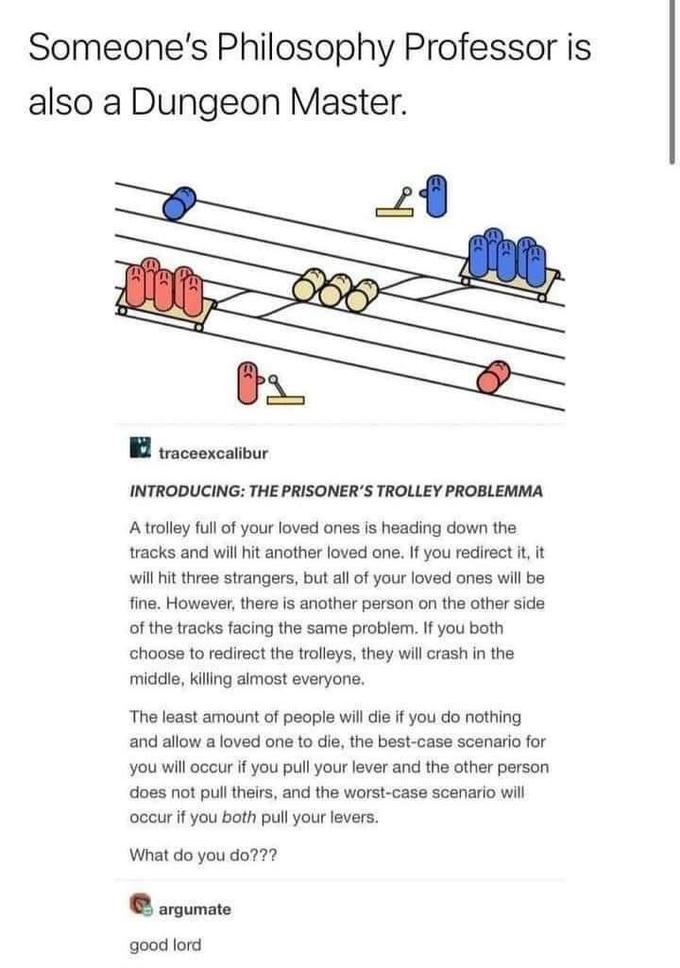 Someone's Philosophy Professor is also a Dungeon Master.

traceexcalibur

INTRODUCING: THE PRISONER'S TROLLEY PROBLEMMA

A trolley full of your loved ones is heading down the tracks and will hit another loved one. If you redirect it, it will hit three strangers, but all of your loved ones will be fine. However, there is another person on the other side of the tracks facing the same problem. If you both choose to redirect the trolleys, they will crash in the middle, killing almost everyone.

The least amount of people will die if you do nothing and allow a loved one to die, the best-case scenario for you will occur if you pull your lever and the other person does not pull theirs, and the worst-case scenario will occur if you both pull your levers.

What do you do???

argumate

good lord