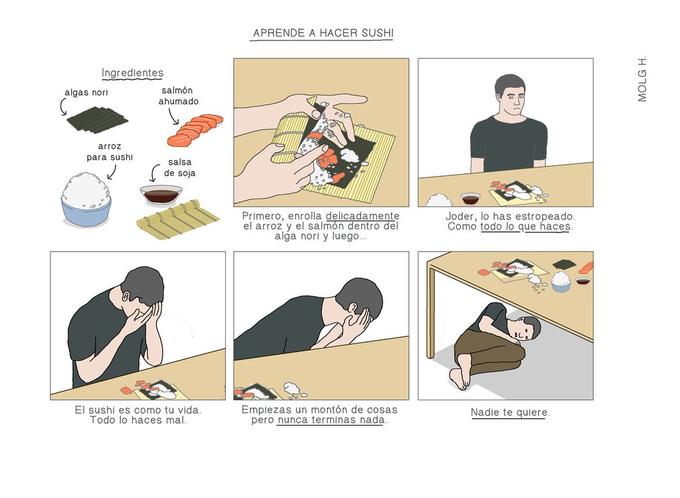 APRENDE A HACER SUSHI

MOLG H.

Ingredientes

algas nori

salmón ahumado

arroz para sushi

salsa de soja

Primero, enrolla delicadamente el arroz y el salmón dentro del alga nori y luego...

Joder, lo has estropeado. Como todo lo que haces.

El sushi es como tu vida. Todo lo haces mal.

Empiezas un montón de cosas pero nunca terminas nada.

Nadie te quiere.