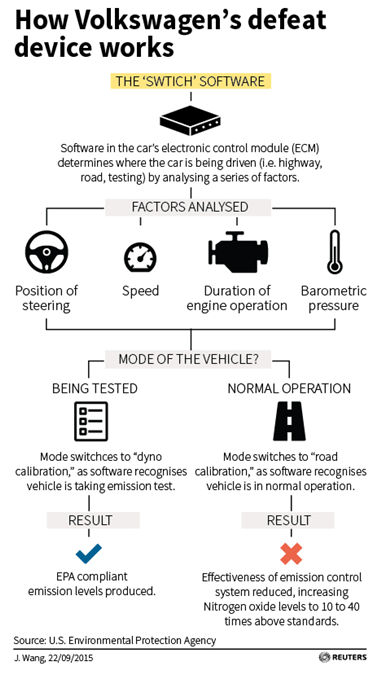 How Volkswagen's defeat device works

THE 'SWTICH' SOFTWARE

Software in the car's electronic control module (ECM) determines where the car is being driven (i.e. highway, road, testing) by analysing a series of factors.

FACTORS ANALYSED

Position of steering

Speed

Duration of engine operation

Barometric pressure

MODE OF THE VEHICLE?

BEING TESTED

Mode switchces to "dyno calibration," as software recognises vehicle is taking emission test.

RESULT

EPA compliant emission levels produced.

NORMAL OPERATION

Mode switches to "road calibration," as software recognises vehicle is in normal operation.

RESULT

Effectiveness of emission control system reduced, increasing Nitrogen oxide levels to 10 to 40 times above standards.

Source: U.S. Environmental Protection Agency

J. Wang, 22/09/2015

REUTERS