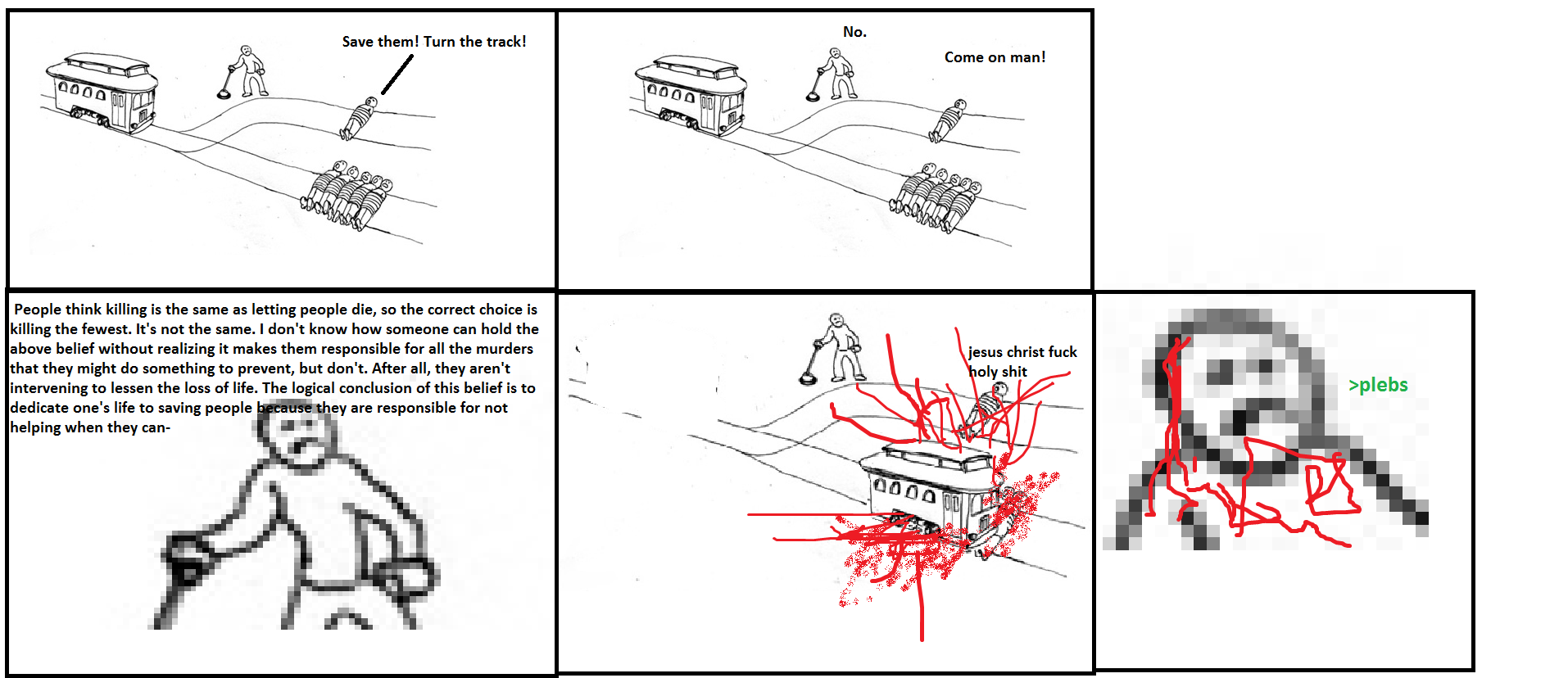 Save them! Turn the track!

No.

Come on man!

People think killing is the same as letting people die, so the correct choice is killing the fewest. It's not the same. I don't know how someone can hold the above belief without realizing it makes them responsible for all the murders that they might do something to prevent, but don't. After all, they aren't intervening to lessen the loss of life. The logical conclusion of this belief is to dedicate one's life to saving people because they are responsible for not helping when they can-

jesus christ fuck holy shit

>plebs