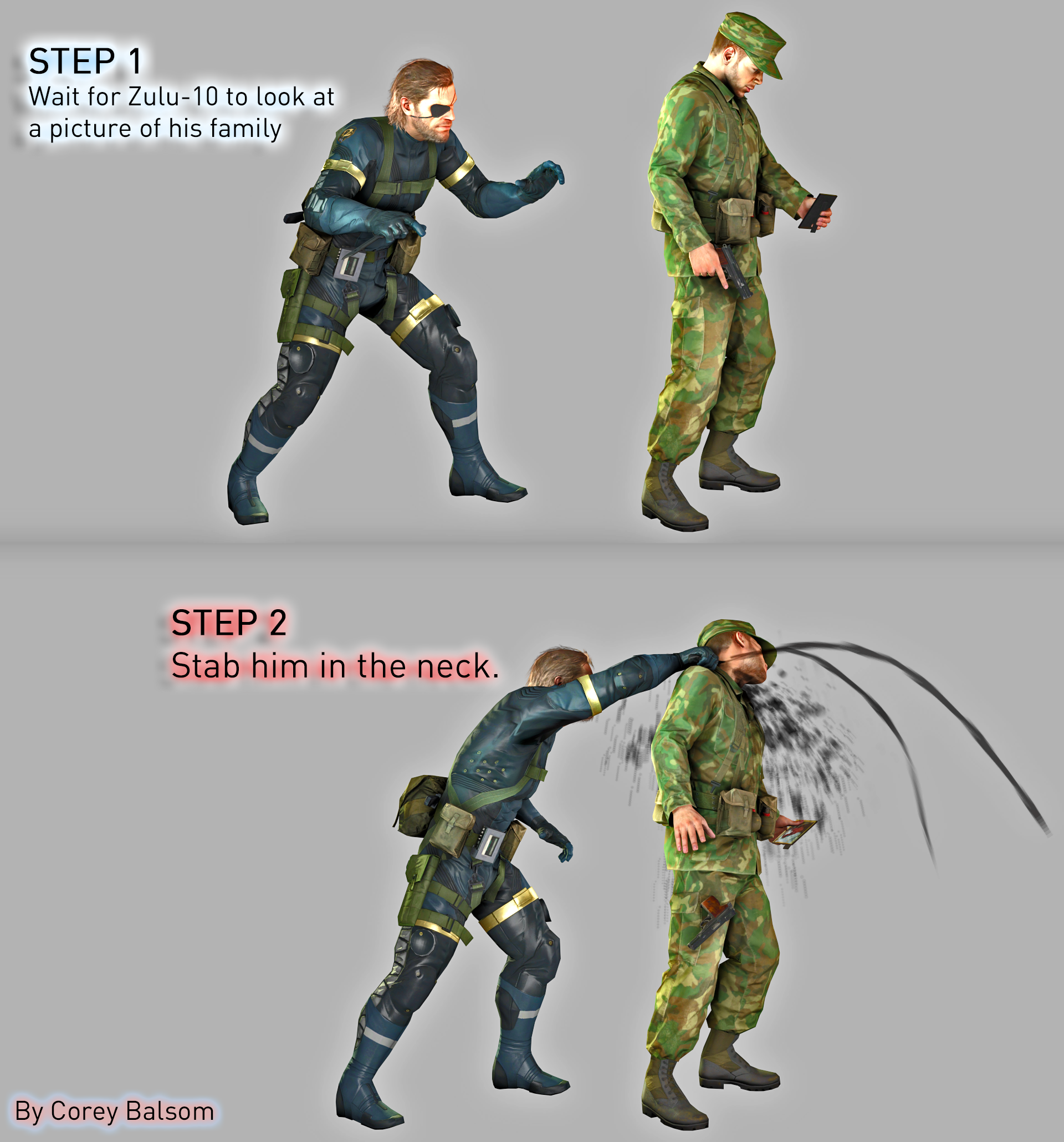 STEP 1
Wait for Zulu-10 to look at a picture of his family

STEP 2
Stab him in the neck.

By Corey Balsom