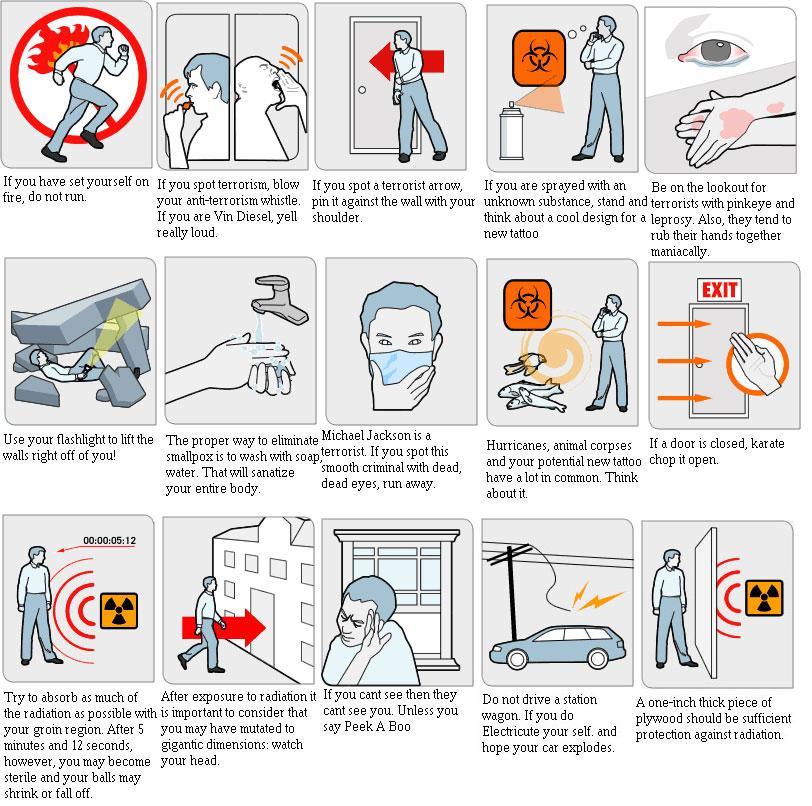 If you have set yourself on fire, do not run.

If you spot terrorism, blow your anti-terrorism whistle. If you are Vin Diesel, yell really loud.

If you spot a terrorist arrow, pin it against the wall with your shoulder.

If you are sprayed with an unknown substance, stand and think about a cool design for a new tattoo

Be on the lookout for terrorists with pinkeye and leprosy. Also, they tend to rub their hands together maniacally.

Use your flashlight to lift the walls right off of you!

The proper way to eliminate smallpox is to wash with soap, water. That will sanatize your entire body.

Michael Jackson is a terrorist. If you spot this smooth criminal with dead, dead eyes, run away.

Hurricanes, animal corpses and your potential new tattoo have a lot in common. Think about it.

EXIT

If a door is closed, karate chop it open.

00:00:05:12

Try to absorb as much of the radiation as possible with your groin region. After 5 minutes and 12 seconds, however, you may become sterile and your balls may shrink or fall off.

After exposure to radiation it is important to consider that you may have mutated to gigantic dimensions: watch your head.

If you cant see then they cant see you. Unless you say Peek A Boo

Do not drive a station wagon. If you do Electricute your self. and hope your car explodes.

A one-inch thick piece of plywood should be sufficient protection against radiation.