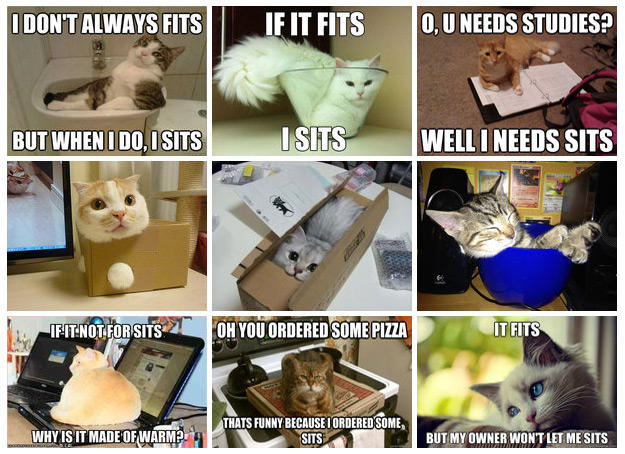 I DON'T ALWAYS FITS

BUT WHEN I DO, I SITS

IF IT FITS

I SITS

O, U NEEDS STUDIES?

WELL I NEEDS SITS

IF IT NOT FOR SITS

WHY IS IT MADE OF WARM?

OH YOU ORDERED SOME PIZZA

THATS FUNNY BECAUSE I ORDERED SOME SITS

IT FITS

BUT MY OWNER WON'T LET ME SITS