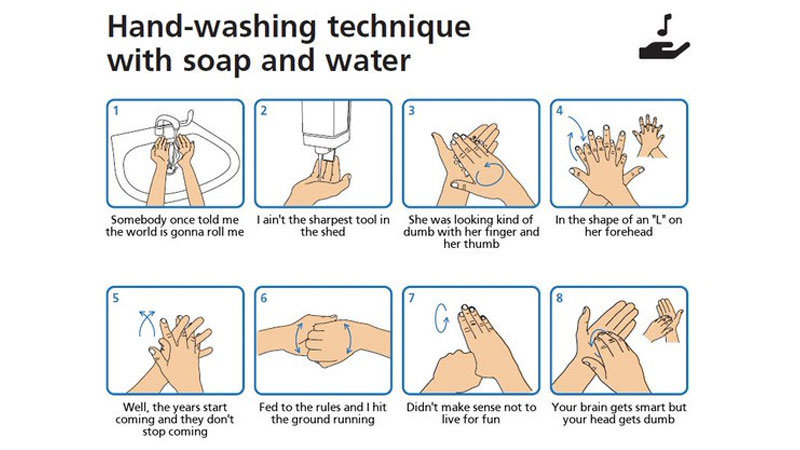 Hand-washing technique with soap and water

1
Somebody once told me the world is gonna roll me

2
I ain't the sharpest tool in the shed

3
She was looking kind of dumb with her finger and her thumb

4
In the shape of an "L" on her forehead

5
Well, the years start coming and they don't stop coming

6
Fed to the rules and I hit the ground running

7
Didn't make sense not to live for fun

8
Your brain gets smart but your head gets dumb